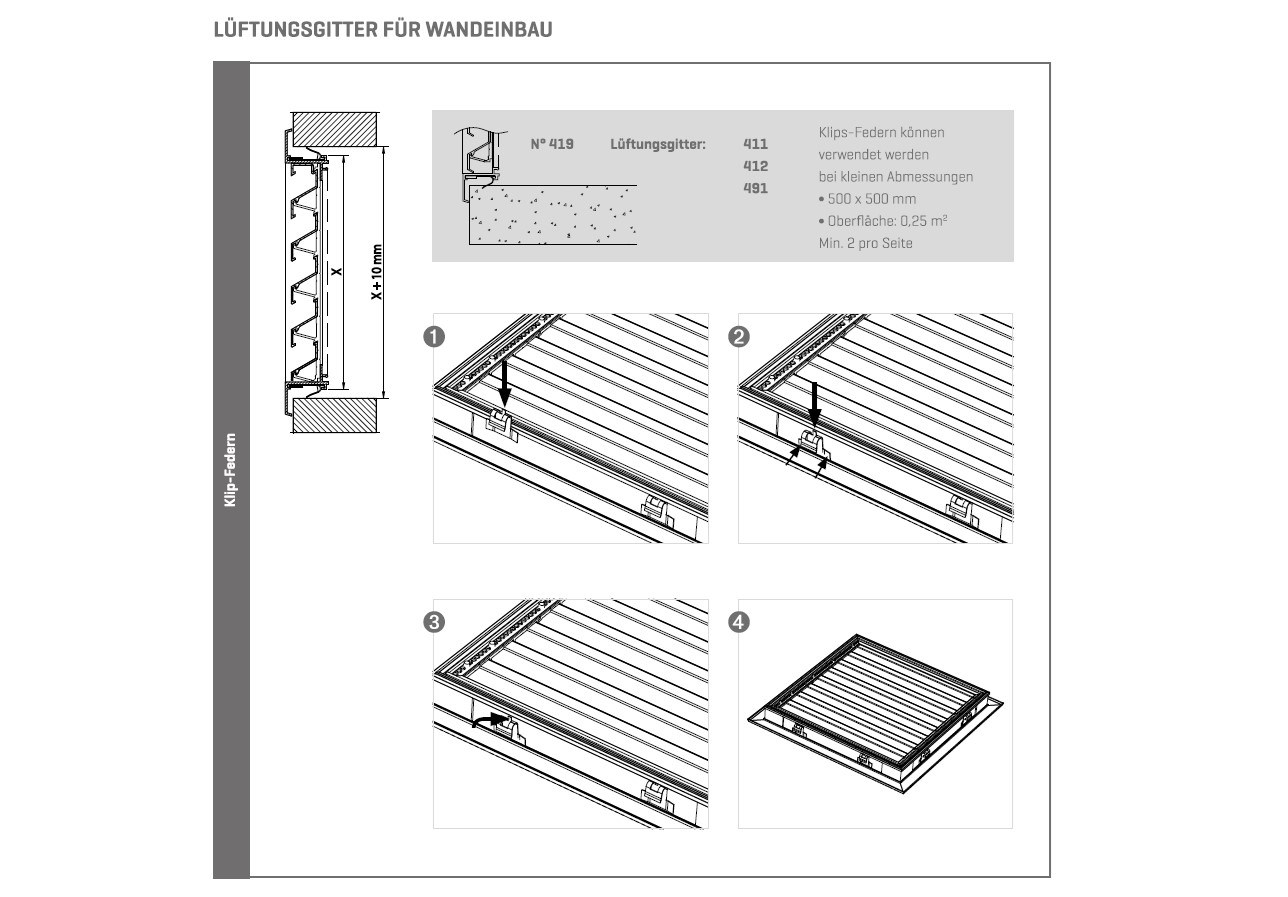 LÜFTUNGSGITTER FÜR WANDEINBAU

Klip-Federn

X

X + 10 mm

N° 419

Lüftungsgitter:

411
412
491

Klips-Federn können verwendet werden bei kleinen Abmessungen
• 500 x 500 mm
• Oberfläche: 0,25 m²
Min. 2 pro Seite

1

2

3

4