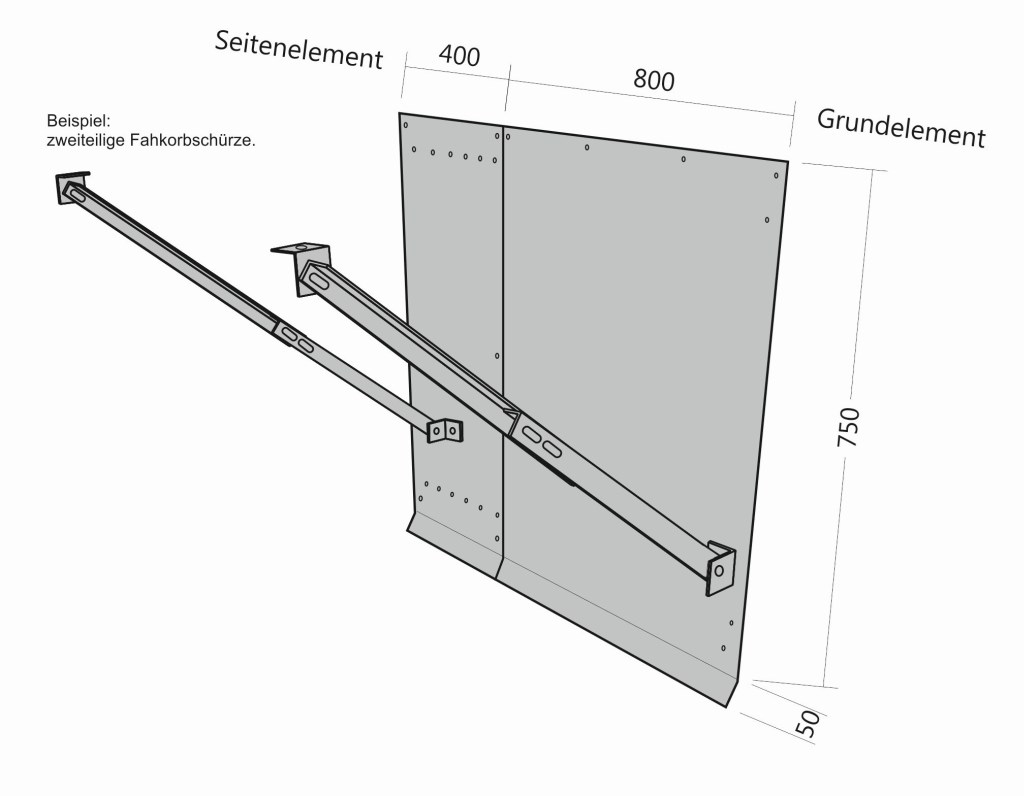 Seitenelement

400

800

Grundelement

Beispiel:
zweiteilige Fahkorbschürze.

750

50