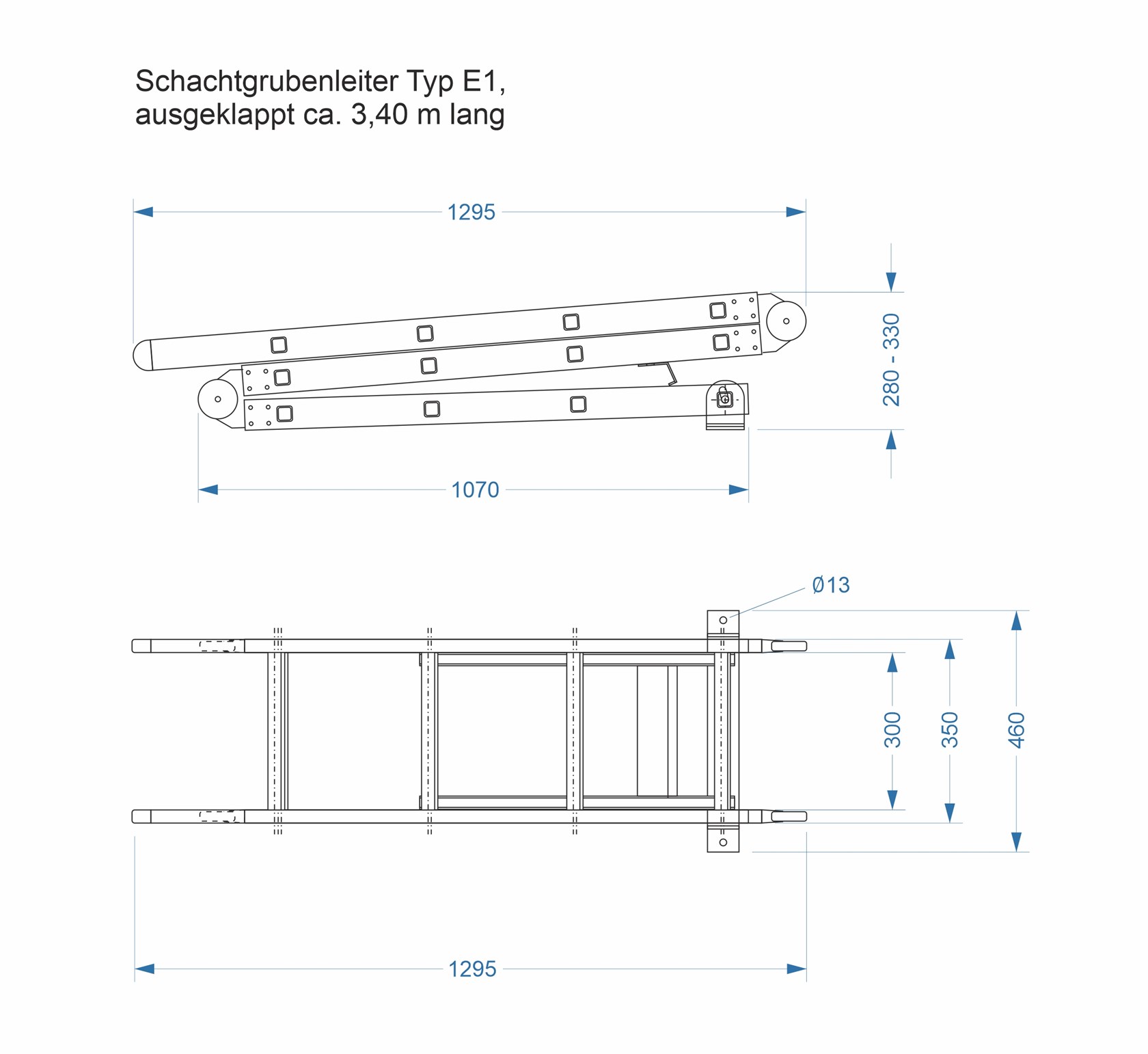 Schachtgrubenleiter Typ E1,
ausgeklappt ca. 3,40 m lang

1295

280 - 330

1070

Ø13

300

350

460

1295